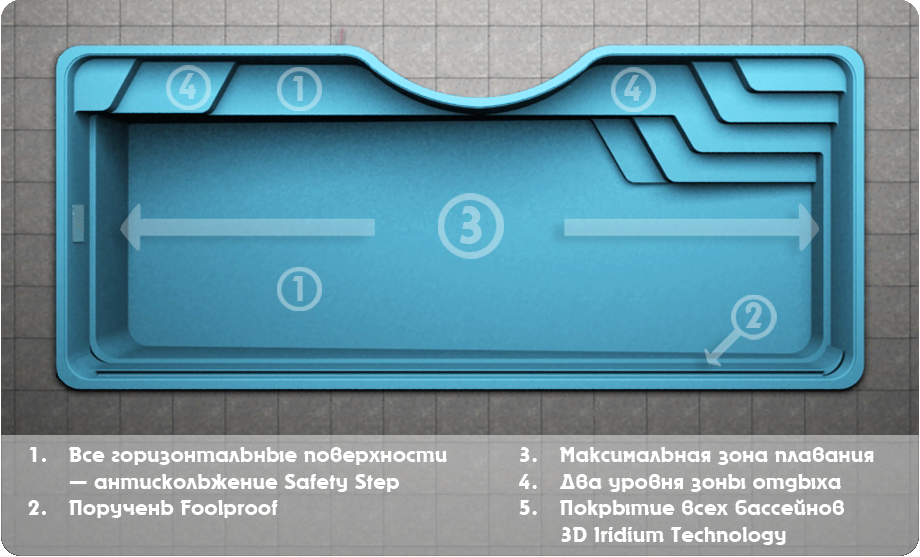 4
1
4
3
1
2

1. Все горизонтальные поверхности — антискольжение Safety Step
2. Поручень Foolproof
3. Максимальная зона плавания
4. Два уровня зоны отдыха
5. Покрытие всех бассейнов 3D Iridium Technology